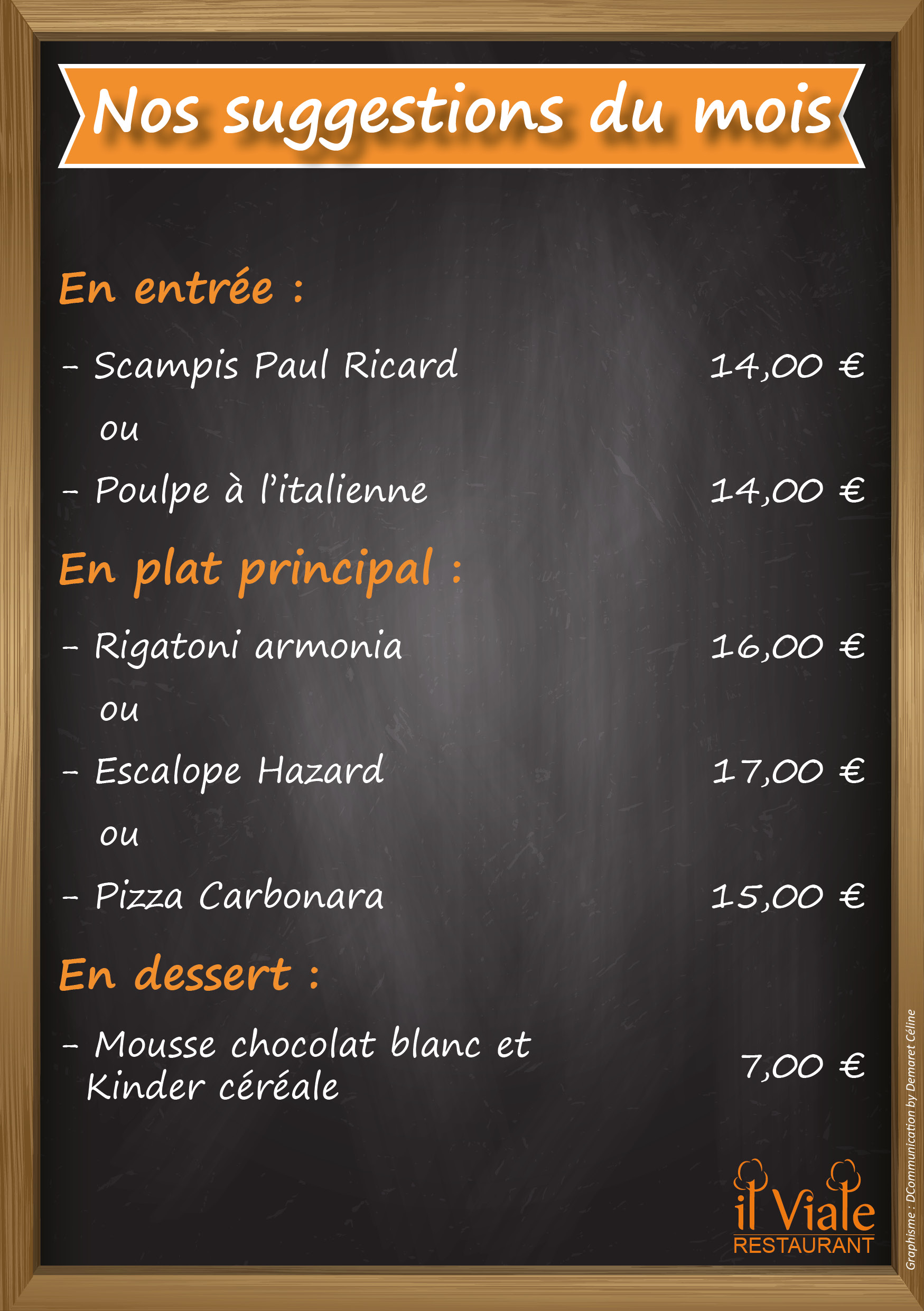 Nos suggestions du mois

En entrée :

- Scampis Paul Ricard 14,00 €

ou

- Poulpe à l'italienne 14,00 €

En plat principal :

- Rigatoni armonia 16,00 €

ou

- Escalope Hazard 17,00 €

ou

- Pizza Carbonara 15,00 €

En dessert :

- Mousse chocolat blanc et Kinder céréale 7,00 €

il Viale
RESTAURANT

Graphisme : DCommunication by Demaret Céline